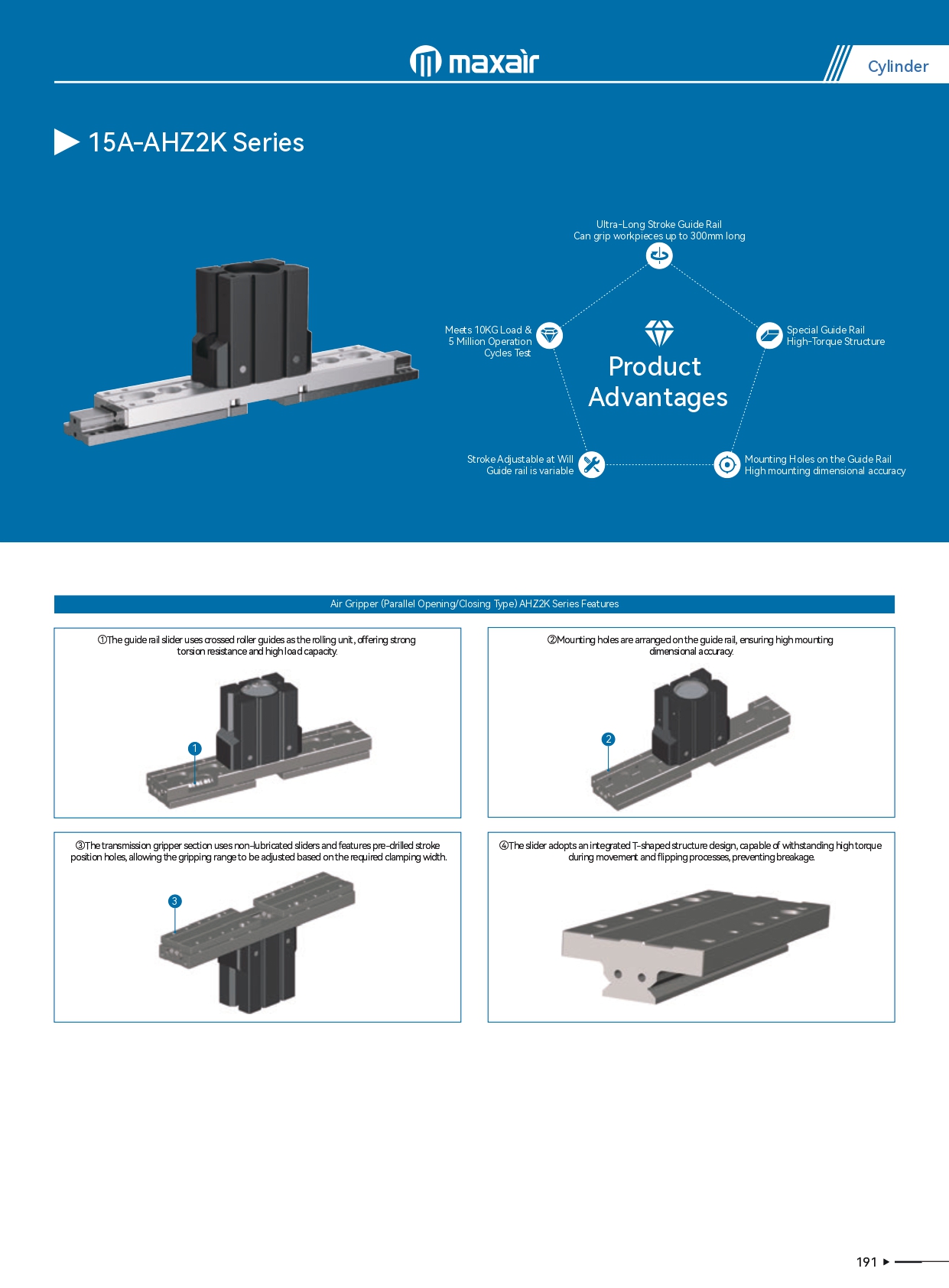 maxair

Cylinder

15A-AHZ2K Series

Ultra-Long Stroke Guide Rail
Can grip workpieces up to 300mm long

Meets 10KG Load &
5 Million Operation
Cycles Test

Special Guide Rail
High-Torque Structure

Product
Advantages

Stroke Adjustable at Will
Guide rail is variable

Mounting Holes on the Guide Rail
High mounting dimensional accuracy

Air Gripper (Parallel Opening/Closing Type) AHZ2K Series Features

①The guide rail slider uses crossed roller guides as the rolling unit, offering strong torsion resistance and high load capacity.

1

②Mounting holes are arranged on the guide rail, ensuring high mounting dimensional accuracy.

2

③The transmission gripper section uses non-lubricated sliders and features pre-drilled stroke position holes, allowing the gripping range to be adjusted based on the required clamping width.

3

④The slider adopts an integrated T-shaped structure design, capable of withstanding high torque during movement and flipping processes, preventing breakage.

191