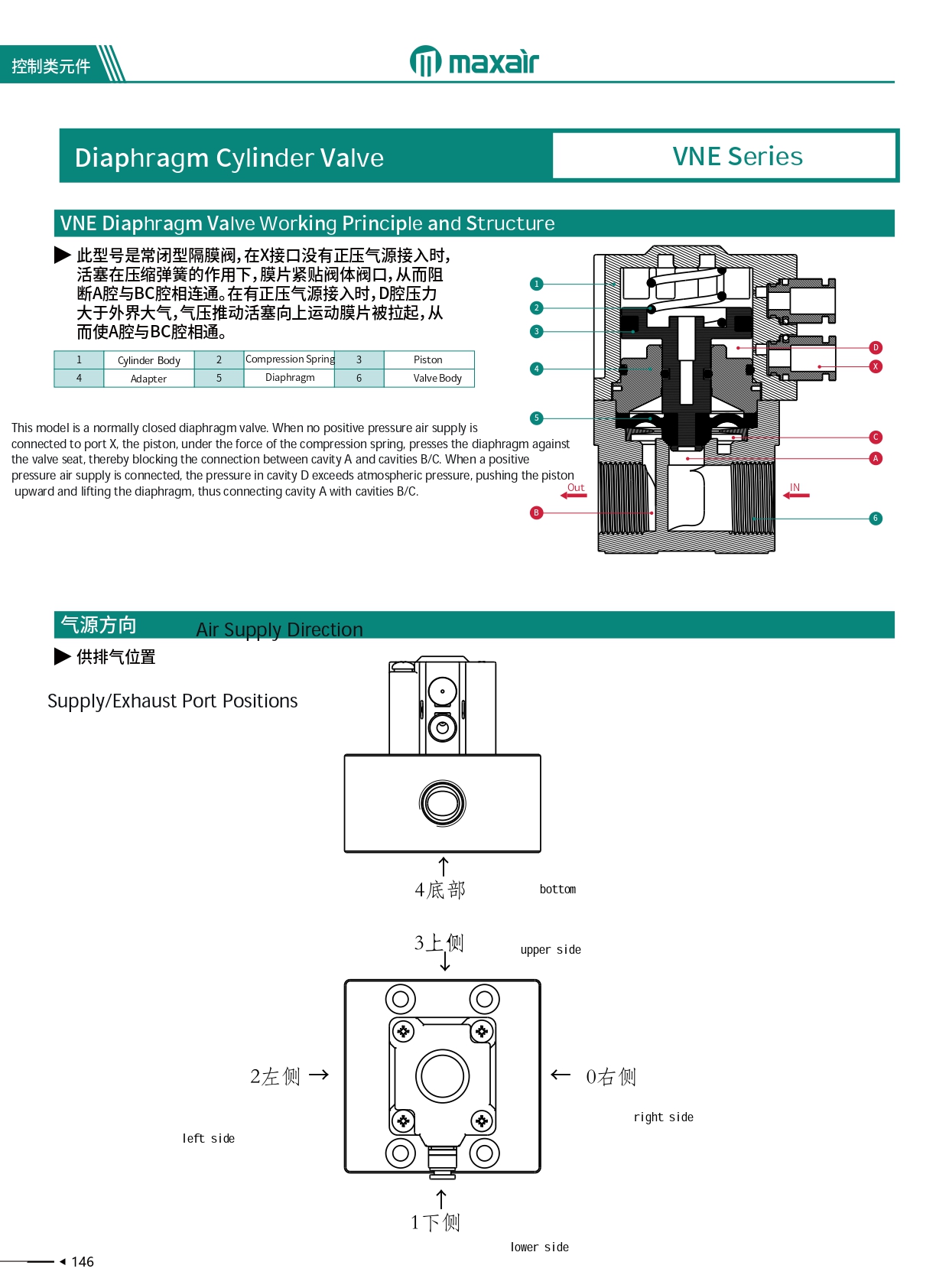 控制类元件

maxair

Diaphragm Cylinder Valve

VNE Series

VNE Diaphragm Valve Working Principle and Structure

▶ 此型号是常闭型隔膜阀，在X接口没有正压气源接入时，活塞在压缩弹簧的作用下，膜片紧贴阀体阀口，从而阻断A腔与BC腔相连通。在有正压气源接入时，D腔压力大于外界大气，气压推动活塞向上运动膜片被拉起，从而使A腔与BC腔相通。

| 1 | Cylinder Body | 2 | Compression Spring | 3 | Piston |
|---|---|---|---|---|---|
| 4 | Adapter | 5 | Diaphragm | 6 | Valve Body |

This model is a normally closed diaphragm valve. When no positive pressure air supply is connected to port X, the piston, under the force of the compression spring, presses the diaphragm against the valve seat, thereby blocking the connection between cavity A and cavities B/C. When a positive pressure air supply is connected, the pressure in cavity D exceeds atmospheric pressure, pushing the piston upward and lifting the diaphragm, thus connecting cavity A with cavities B/C.

1
2
3
4
5
D
X
C
A
Out
IN
B
6

气源方向 Air Supply Direction

▶ 供排气位置

Supply/Exhaust Port Positions

4底部 bottom

3上侧 upper side

2左侧 left side

0右侧 right side

1下侧 lower side

146